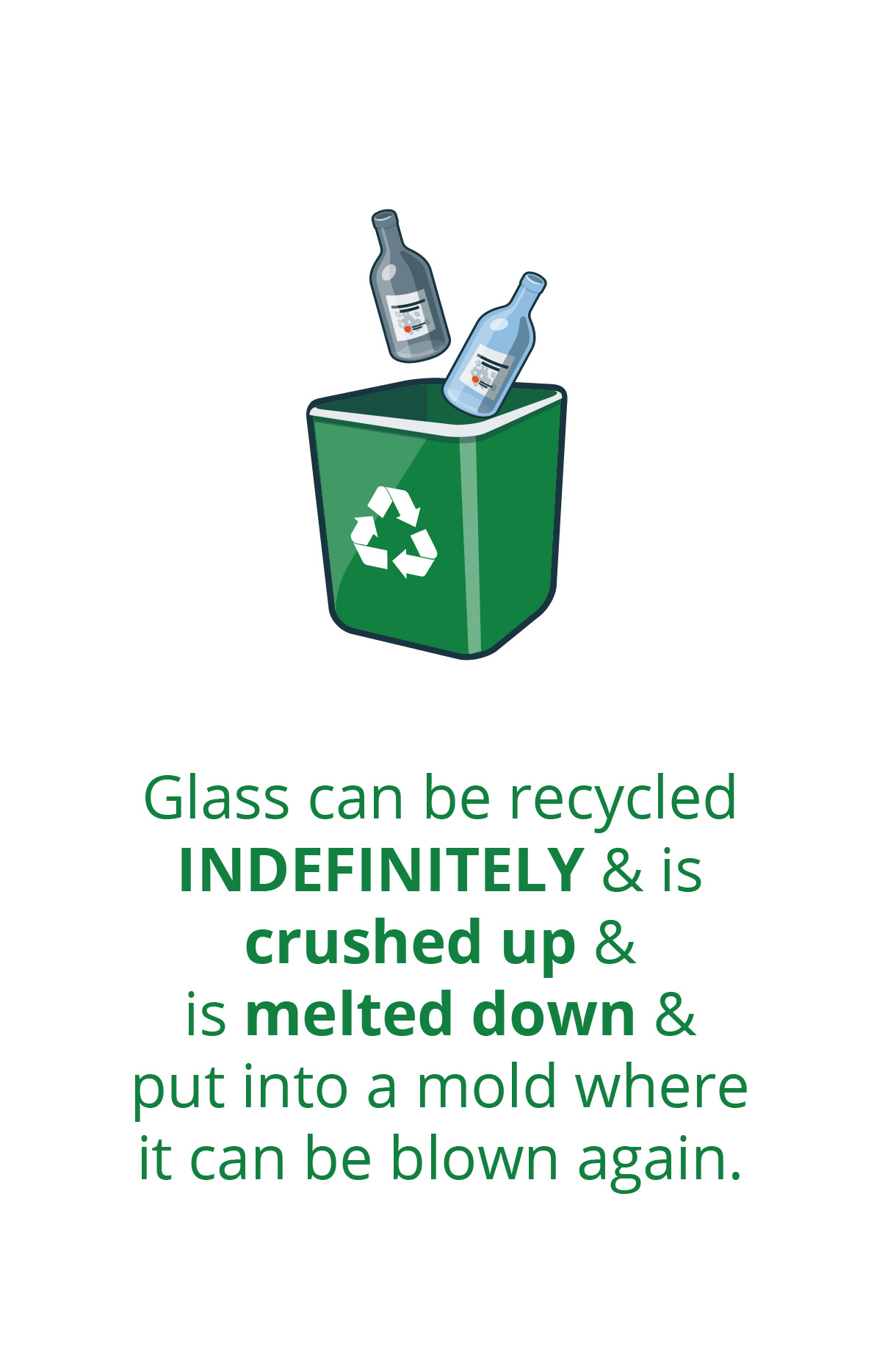 Glass can be recycled INDEFINITELY & is crushed up & is melted down & put into a mold where it can be blown again.