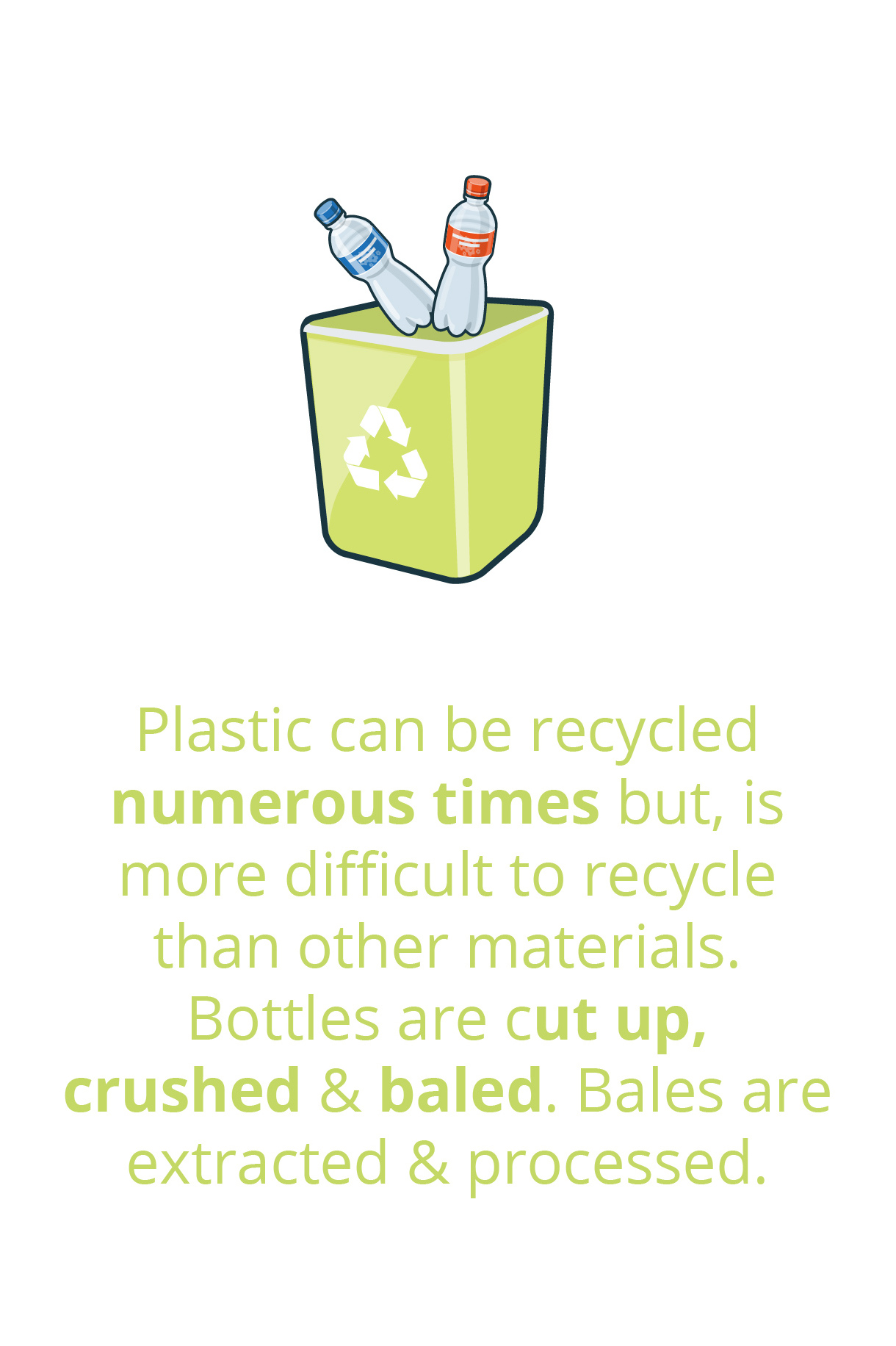 Plastic can be recycled numerous times but, is more difficult to recycle than other materials. Bottles are cut up, crushed & baled. Bales are extracted & processed.